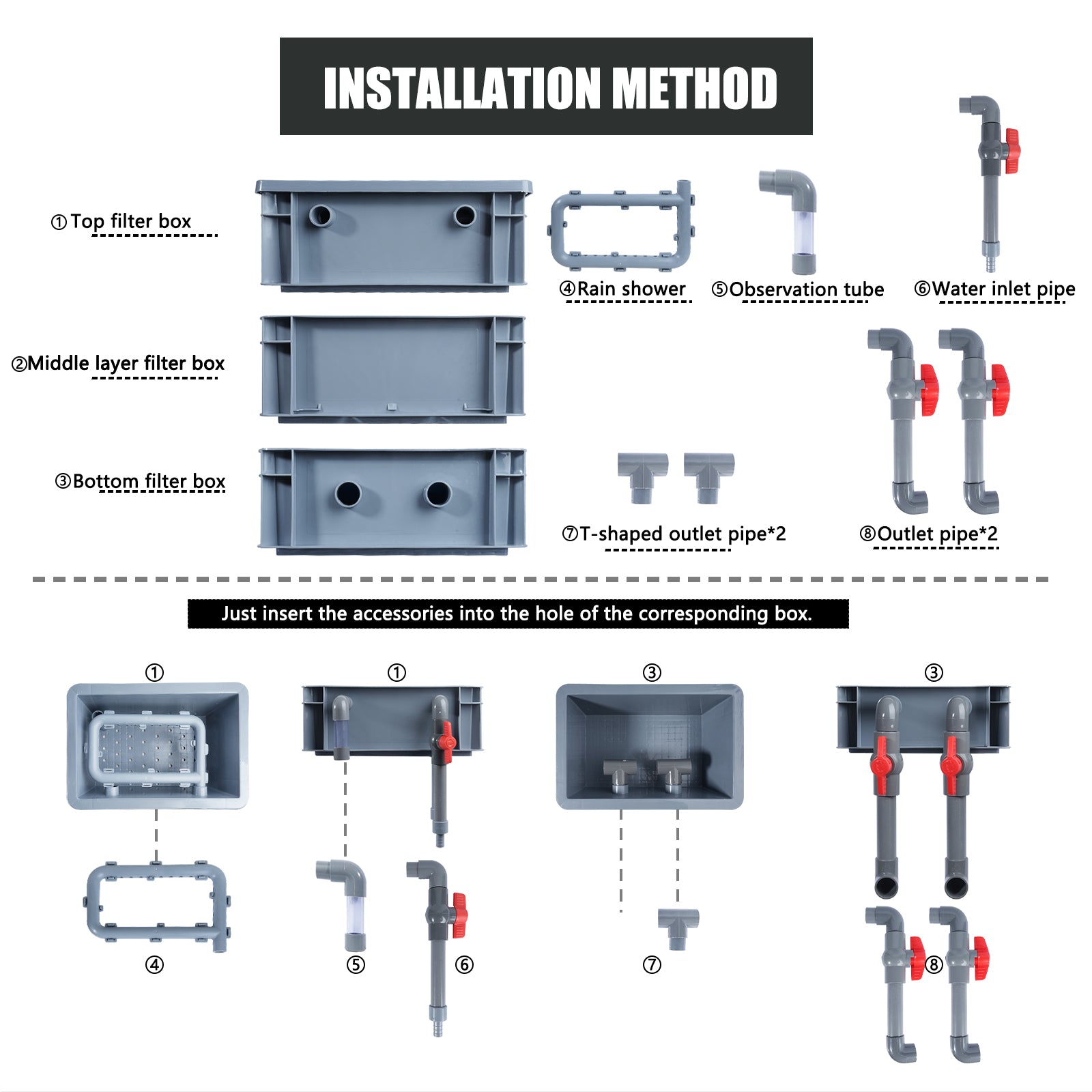 INSTALLATION METHOD

①Top filter box

④Rain shower

⑤Observation tube

⑥Water inlet pipe

②Middle layer filter box

③Bottom filter box

⑦T-shaped outlet pipe*2

⑧Outlet pipe*2

Just insert the accessories into the hole of the corresponding box.

①

①

③

③

④

⑤

⑥

⑦

⑧