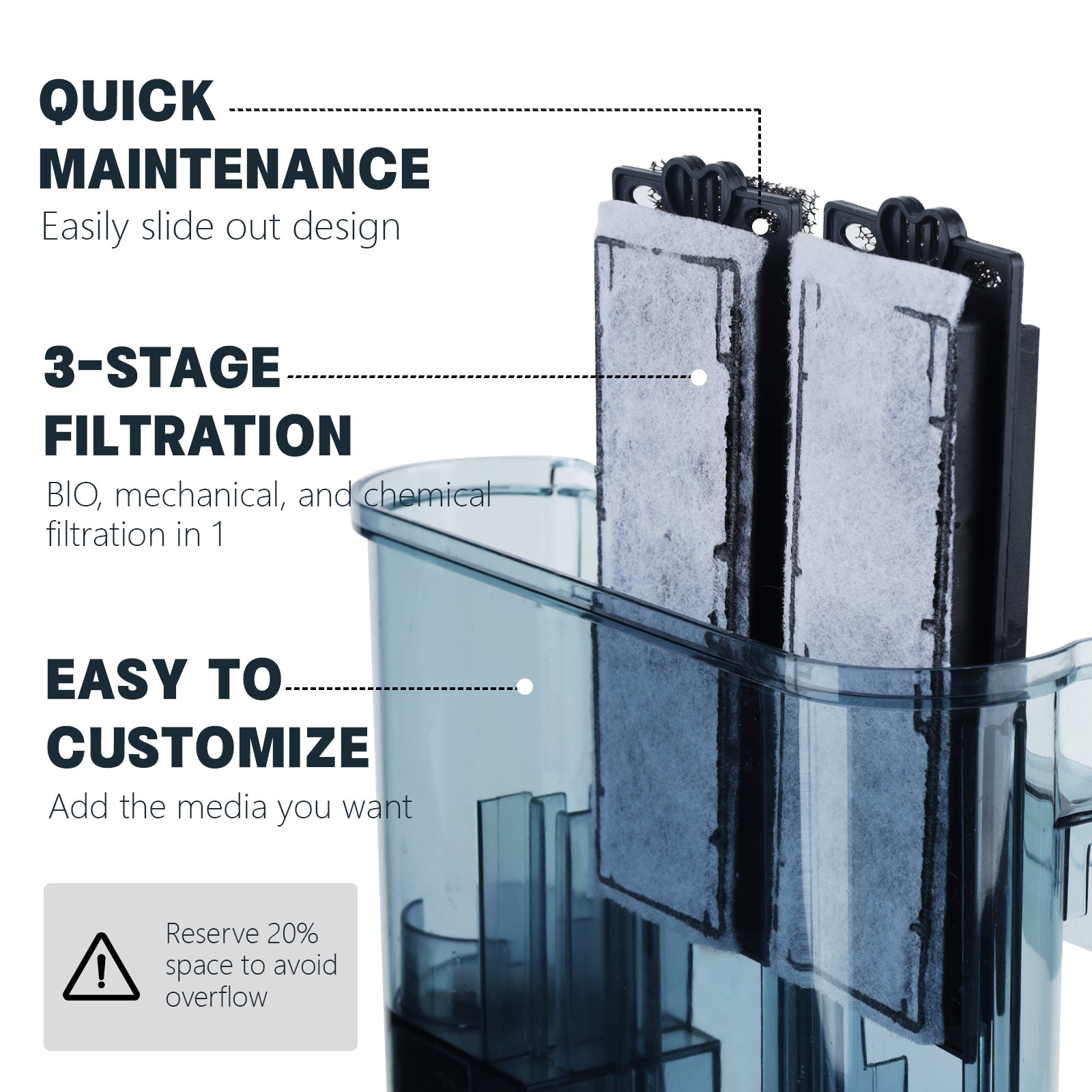 QUICK MAINTENANCE
Easily slide out design

3-STAGE FILTRATION
BIO, mechanical, and chemical filtration in 1

EASY TO CUSTOMIZE
Add the media you want

Reserve 20% space to avoid overflow