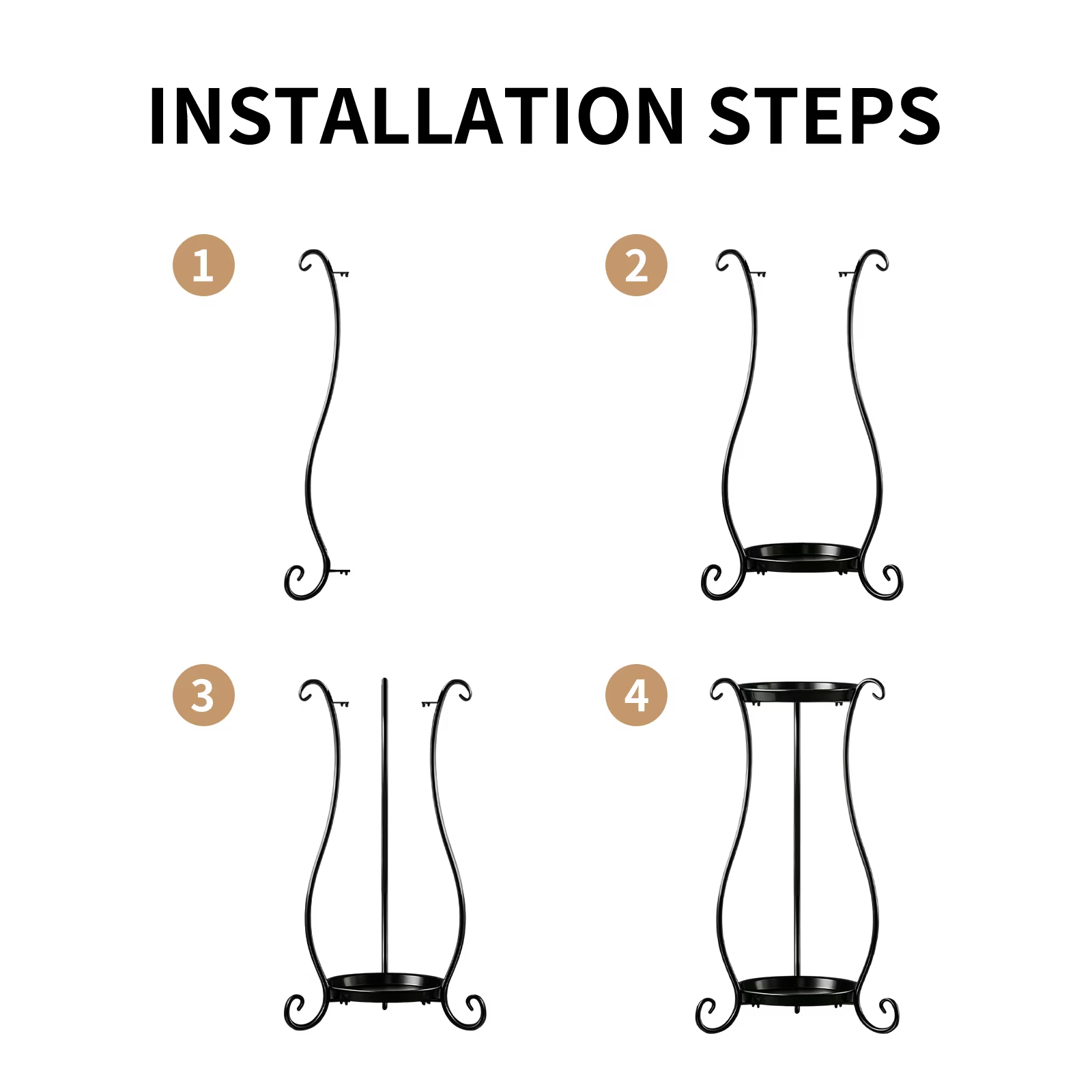 INSTALLATION STEPS

1

2

3

4