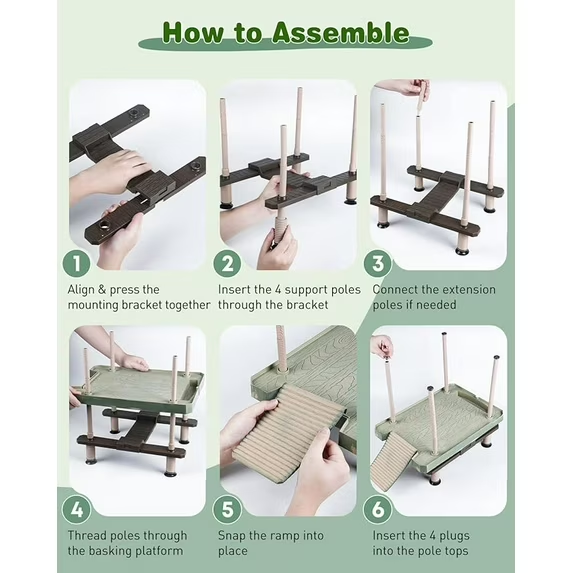 How to Assemble

1
Align & press the mounting bracket together

2
Insert the 4 support poles through the bracket

3
Connect the extension poles if needed

4
Thread poles through the basking platform

5
Snap the ramp into place

6
Insert the 4 plugs into the pole tops