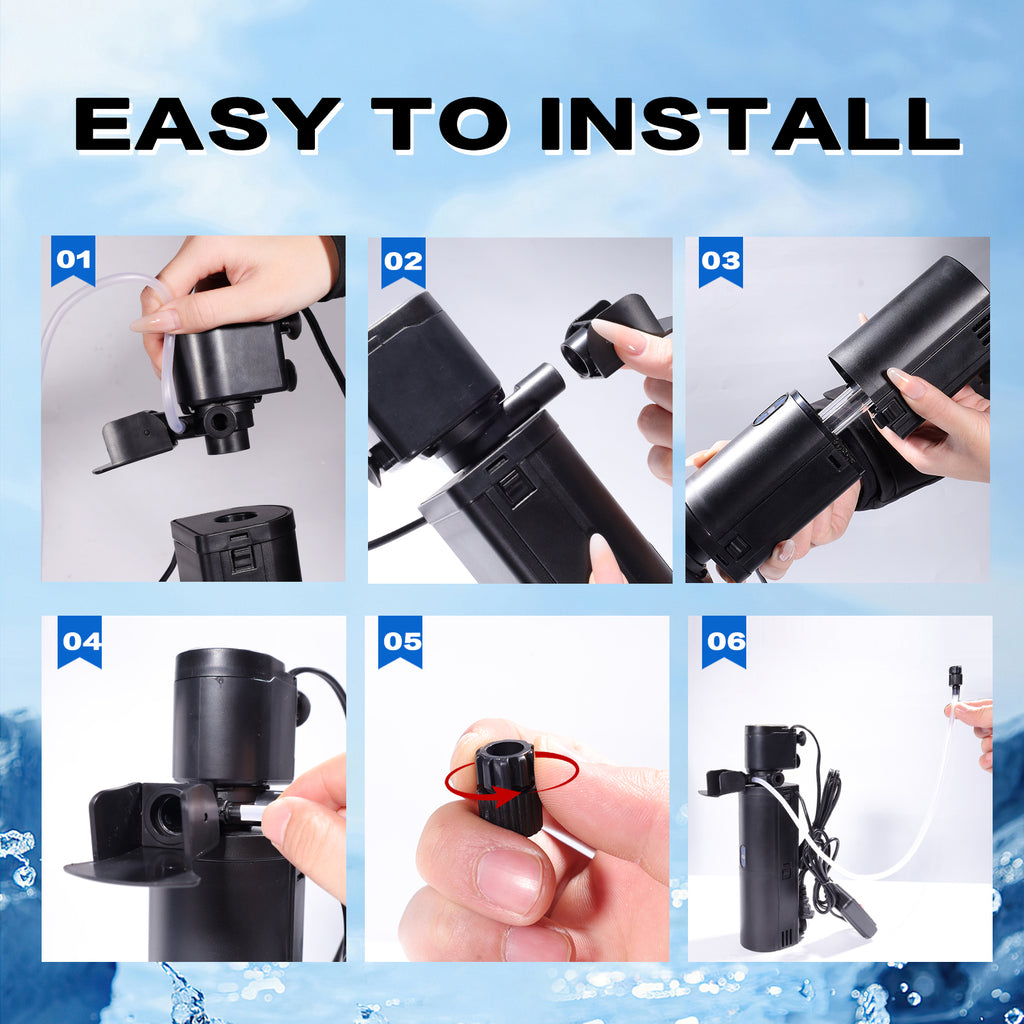 EASY TO INSTALL

01

02

03

04

05

06